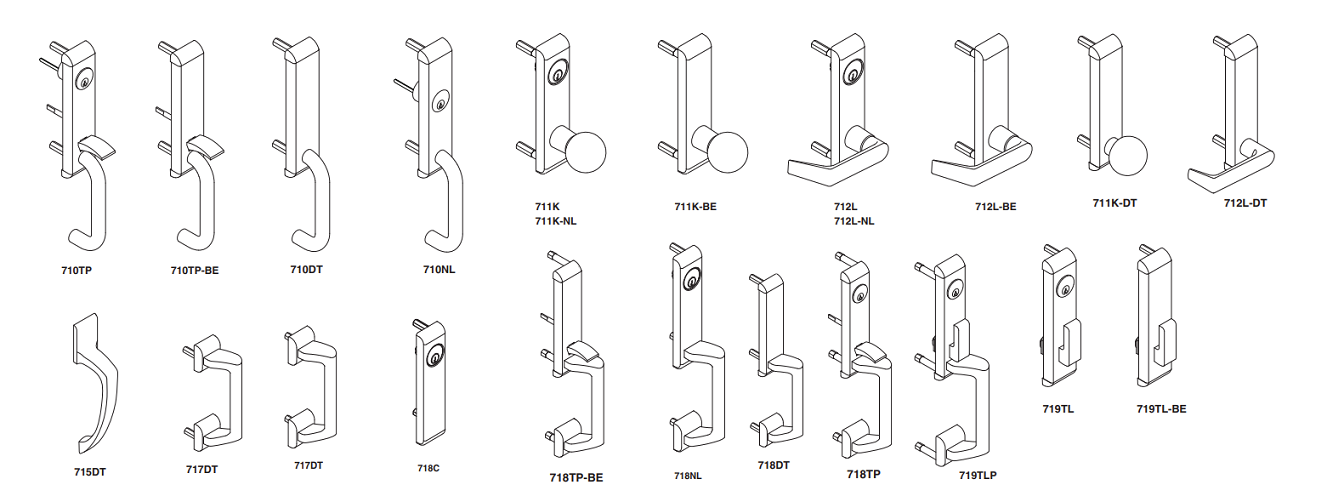 710TP 710TP-BE 710DT 710NL

711K
711K-NL

711K-BE

712L
712L-NL

712L-BE 711K-DT 712L-DT

715DT 717DT 717DT 718C

718TP-BE 718NL 718DT 718TP 719TLP 719TL 719TL-BE