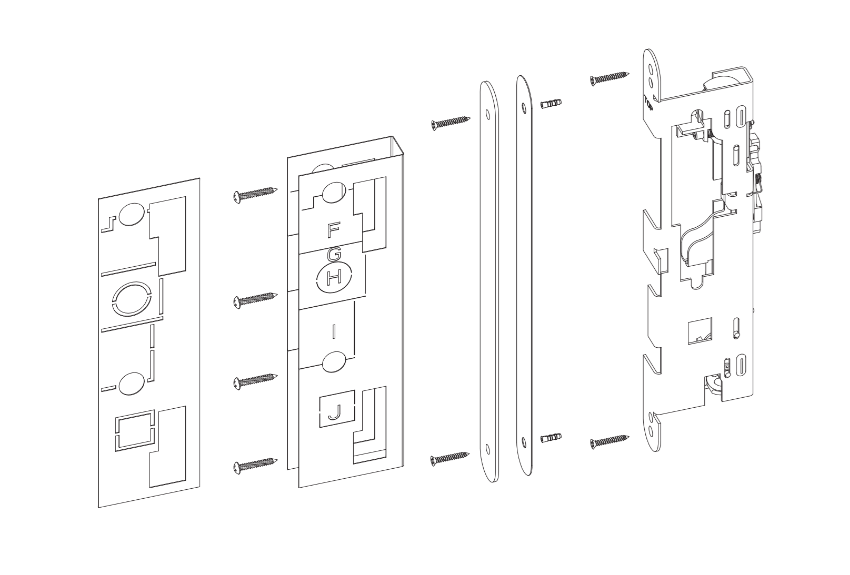 F
G
H
I
J