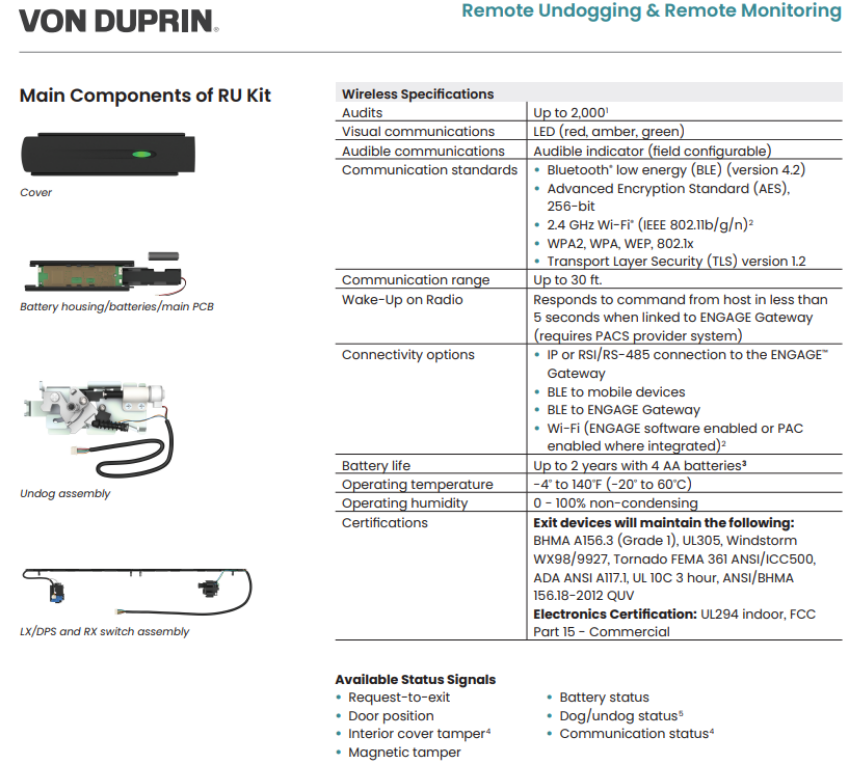 VON DUPRIN.

Remote Undogging & Remote Monitoring

Main Components of RU Kit

Cover

Battery housing/batteries/main PCB

Undog assembly

LX/DPS and RX switch assembly

| Wireless Specifications | |
|---|---|
| Audits | Up to 2,000$^1$ |
| Visual communications | LED (red, amber, green) |
| Audible communications | Audible indicator (field configurable) |
| Communication standards | • Bluetooth® low energy (BLE) (version 4.2) • Advanced Encryption Standard (AES), 256-bit • 2.4 GHz Wi-Fi® (IEEE 802.11b/g/n)$^2$ • WPA2, WPA, WEP, 802.1x • Transport Layer Security (TLS) version 1.2 |
| Communication range | Up to 30 ft. |
| Wake-Up on Radio | Responds to command from host in less than 5 seconds when linked to ENGAGE Gateway (requires PACS provider system) |
| Connectivity options | • IP or RSI/RS-485 connection to the ENGAGE™ Gateway • BLE to mobile devices • BLE to ENGAGE Gateway • Wi-Fi (ENGAGE software enabled or PAC enabled where integrated)$^2$ |
| Battery life | Up to 2 years with 4 AA batteries$^3$ |
| Operating temperature | -4° to 140°F (-20° to 60°C) |
| Operating humidity | 0 - 100% non-condensing |
| Certifications | **Exit devices will maintain the following:** BHMA A156.3 (Grade 1), UL305, Windstorm WX98/9927, Tornado FEMA 361 ANSI/ICC500, ADA ANSI A117.1, UL 10C 3 hour, ANSI/BHMA 156.18-2012 QUV **Electronics Certification:** UL294 indoor, FCC Part 15 - Commercial |

Available Status Signals
• Request-to-exit
• Door position
• Interior cover tamper$^4$
• Magnetic tamper

• Battery status
• Dog/undog status$^5$
• Communication status$^4$